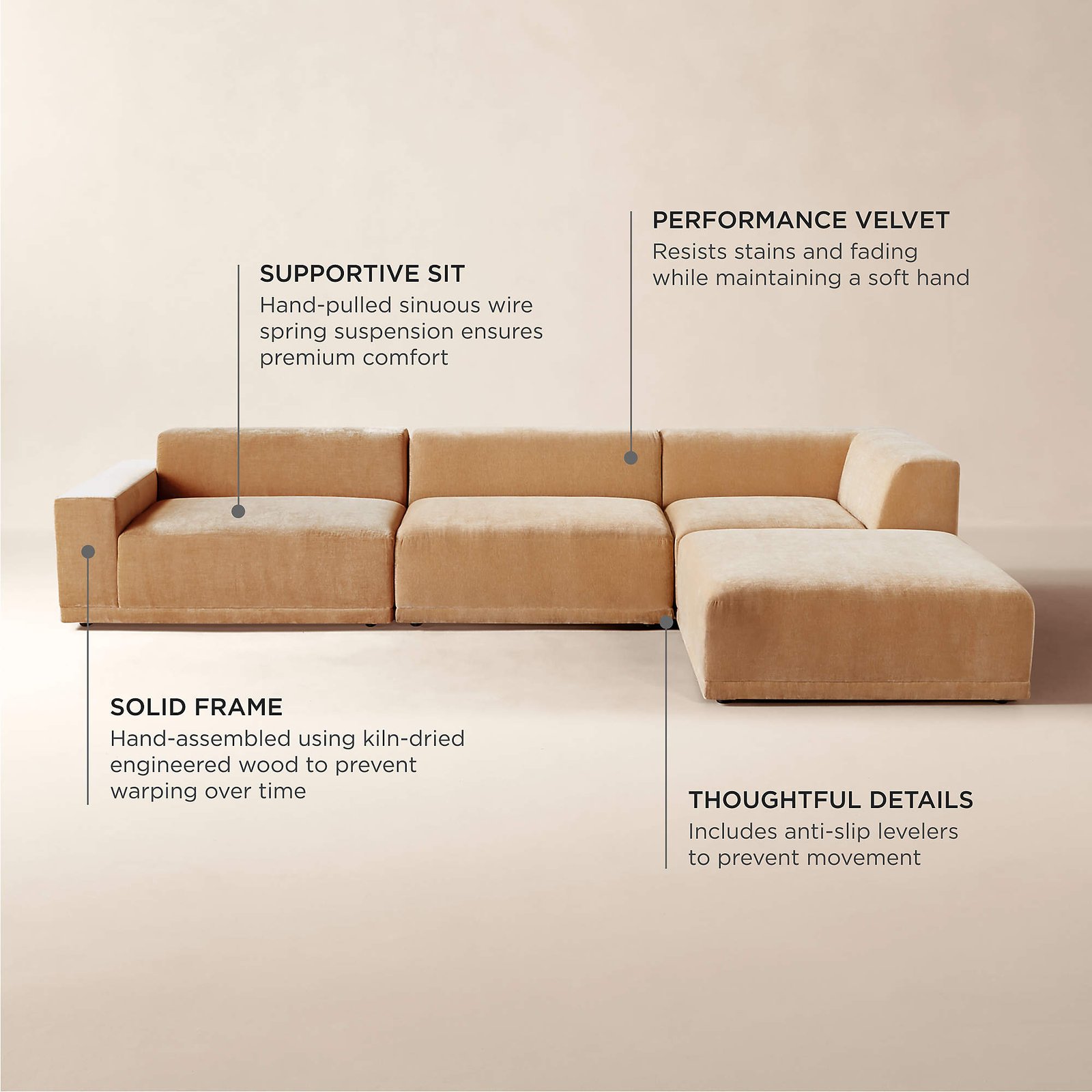 PERFORMANCE VELVET
Resists stains and fading while maintaining a soft hand

SUPPORTIVE SIT
Hand-pulled sinuous wire spring suspension ensures premium comfort

SOLID FRAME
Hand-assembled using kiln-dried engineered wood to prevent warping over time

THOUGHTFUL DETAILS
Includes anti-slip levelers to prevent movement